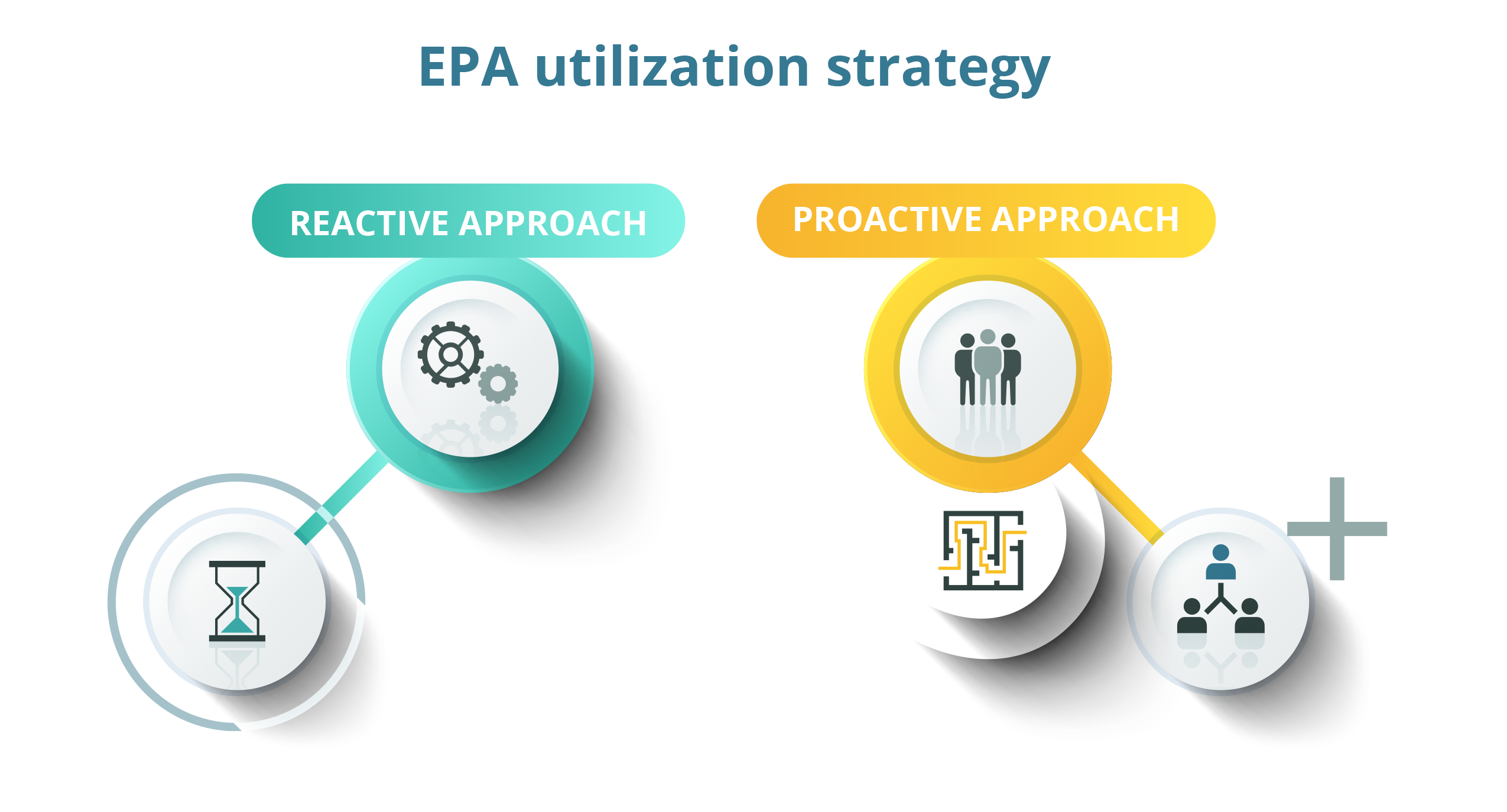 EPA utilization strategy

REACTIVE APPROACH

PROACTIVE APPROACH