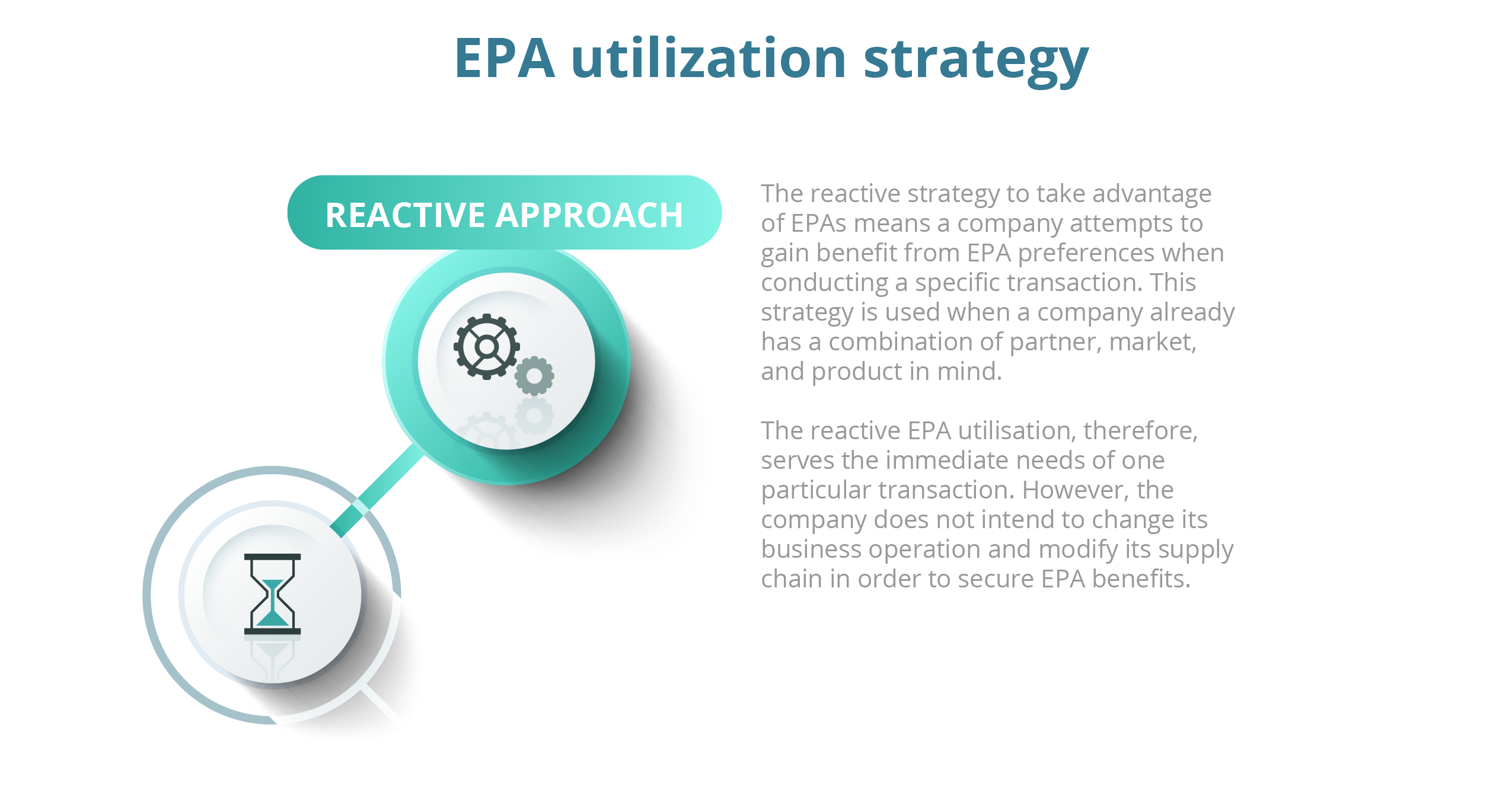 EPA utilization strategy

REACTIVE APPROACH

The reactive strategy to take advantage of EPAs means a company attempts to gain benefit from EPA preferences when conducting a specific transaction. This strategy is used when a company already has a combination of partner, market, and product in mind.

The reactive EPA utilisation, therefore, serves the immediate needs of one particular transaction. However, the company does not intend to change its business operation and modify its supply chain in order to secure EPA benefits.